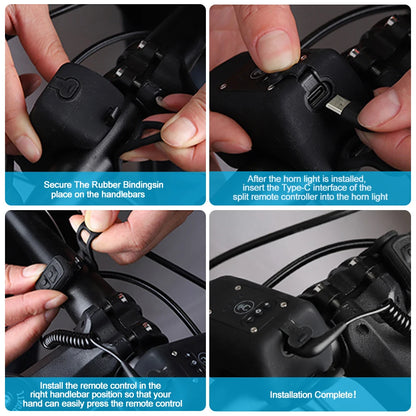 Secure The Rubber Bindingsin place on the handlebars

After the horn light is installed, insert the Type-C interface of the split remote controller into the horn light

Install the remote control in the right handlebar position so that your hand can easily press the remote control

Installation Complete!